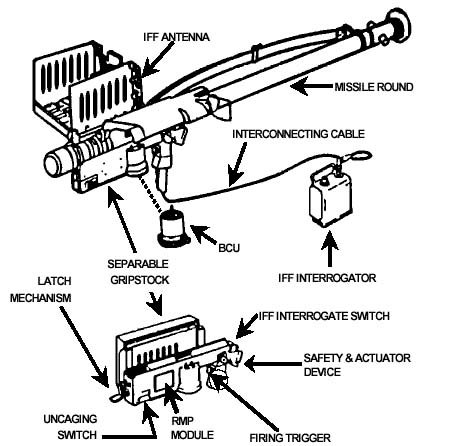 IFF ANTENNA

MISSILE ROUND

INTERCONNECTING CABLE

BCU

SEPARABLE GRIPSTOCK

IFF INTERROGATOR

LATCH MECHANISM

IFF INTERROGATE SWITCH

SAFETY & ACTUATOR DEVICE

UNCAGING SWITCH

RMP MODULE

FIRING TRIGGER