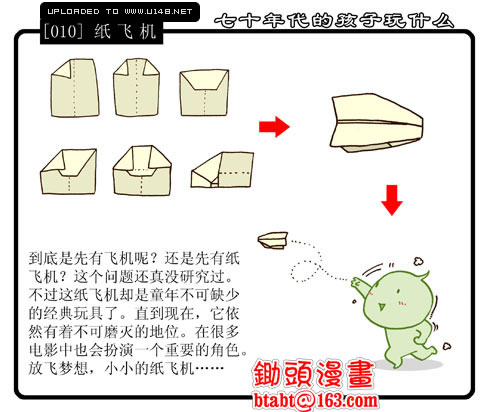 UPLOADED TO WWW.U148.NET

[010] 纸飞机

七十年代的孩子玩什么

到底是先有飞机呢？还是先有纸飞机？这个问题还真没研究过。不过这纸飞机却是童年不可缺少的经典玩具了。直到现在，它依然有着不可磨灭的地位。在很多电影中也会扮演一个重要的角色。放飞梦想，小小的纸飞机……

鋤頭漫畫
btabt@163.com